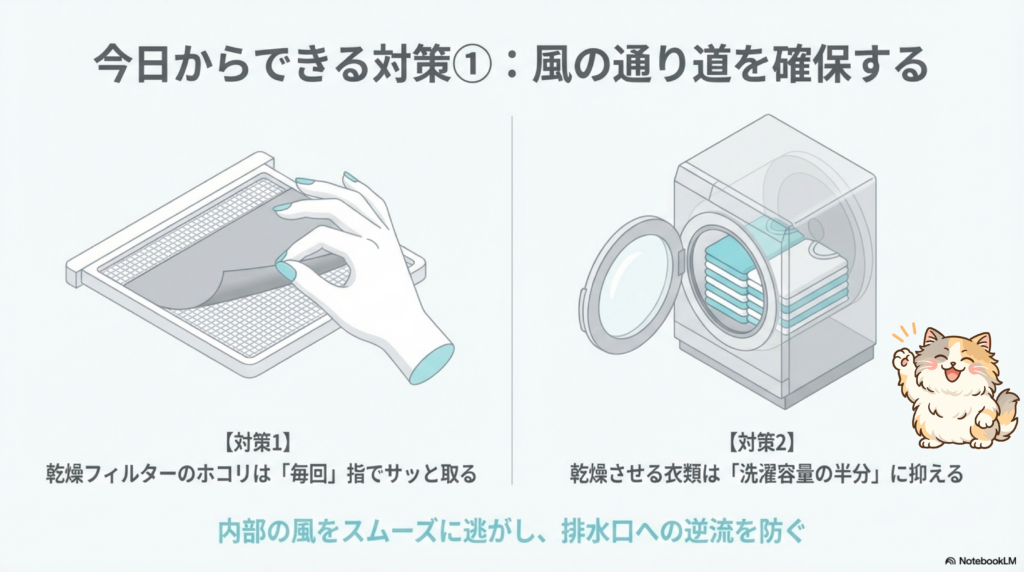 今日からできる対策①：風の通り道を確保する

【対策1】
乾燥フィルターのホコリは「毎回」指でサッと取る

【対策2】
乾燥させる衣類は「洗濯容量の半分」に抑える

内部の風をスムーズに逃がし、排水口への逆流を防ぐ

NotebookLM