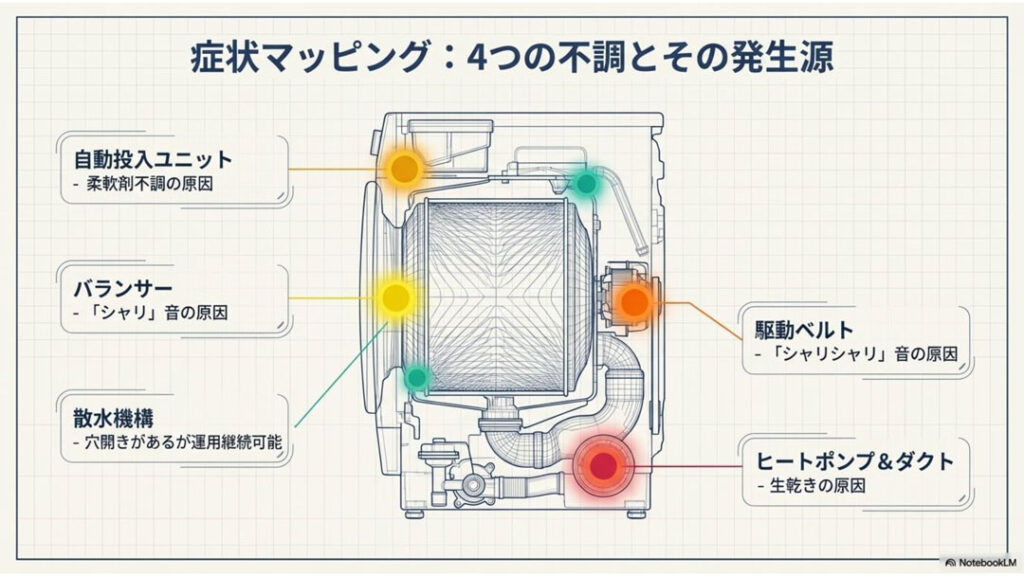 症状マッピング：4つの不調とその発生源

自動投入ユニット
- 柔軟剤不調の原因

バランサー
- 「シャリ」音の原因

散水機構
- 穴開きがあるが運用継続可能

駆動ベルト
- 「シャリシャリ」音の原因

ヒートポンプ＆ダクト
- 生乾きの原因

NotebookLM